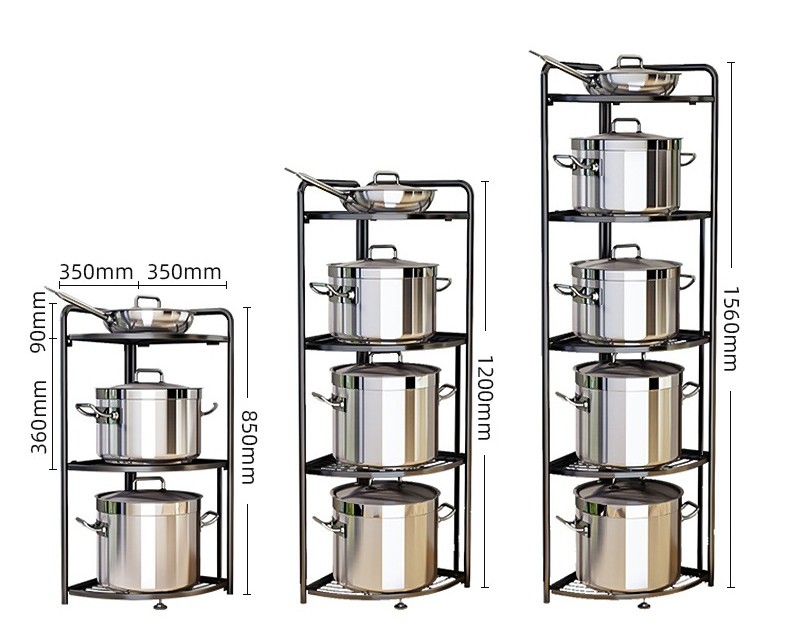 350mm 350mm
90mm
360mm
850mm
1200mm
1560mm